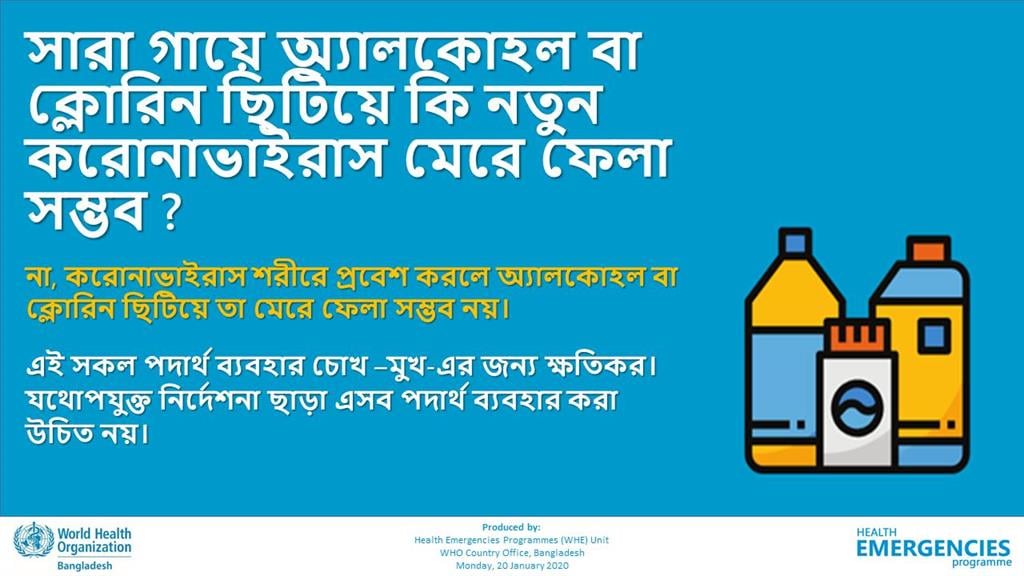 সারা গায়ে অ্যালকোহল বা ক্লোরিন ছিটিয়ে কি নতুন করোনাভাইরাস মেরে ফেলা সম্ভব ?

না, করোনাভাইরাস শরীরে প্রবেশ করলে অ্যালকোহল বা ক্লোরিন ছিটিয়ে তা মেরে ফেলা সম্ভব নয়।

এই সকল পদার্থ ব্যবহার চোখ –মুখ-এর জন্য ক্ষতিকর। যথোপযুক্ত নির্দেশনা ছাড়া এসব পদার্থ ব্যবহার করা উচিত নয়।

World Health Organization
Bangladesh

Produced by:
Health Emergencies Programmes (WHE) Unit
WHO Country Office, Bangladesh
Monday, 20 January 2020

HEALTH
EMERGENCIES
programme