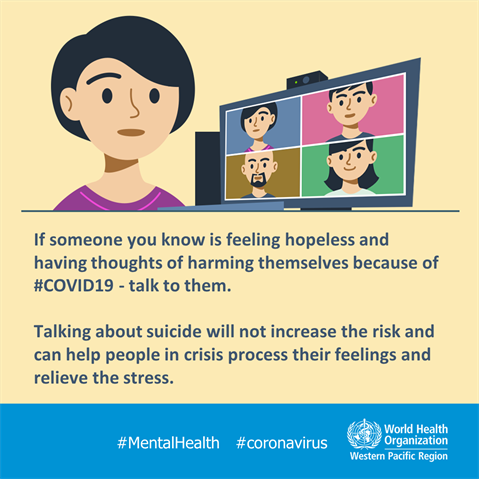 If someone you know is feeling hopeless and having thoughts of harming themselves because of #COVID19 - talk to them.

Talking about suicide will not increase the risk and can help people in crisis process their feelings and relieve the stress.

#MentalHealth #coronavirus

World Health Organization
Western Pacific Region